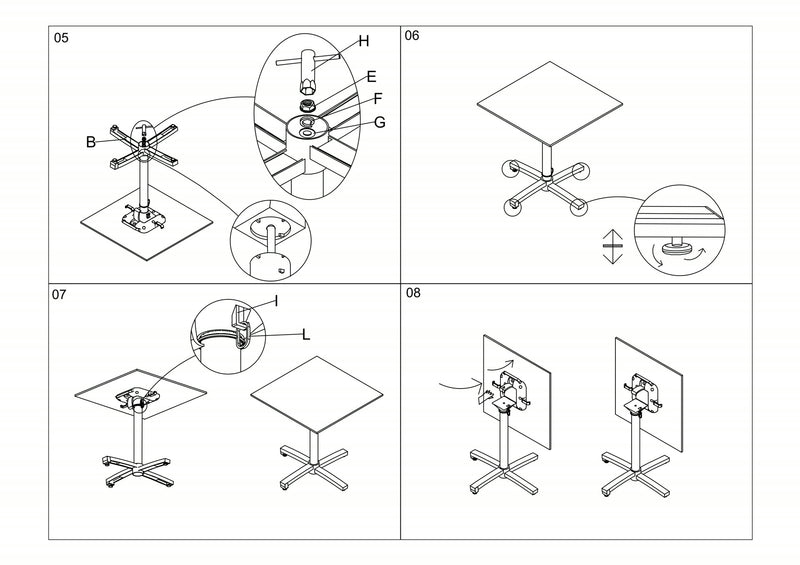 05

H

E

F

G

B

06

07

I

L

08