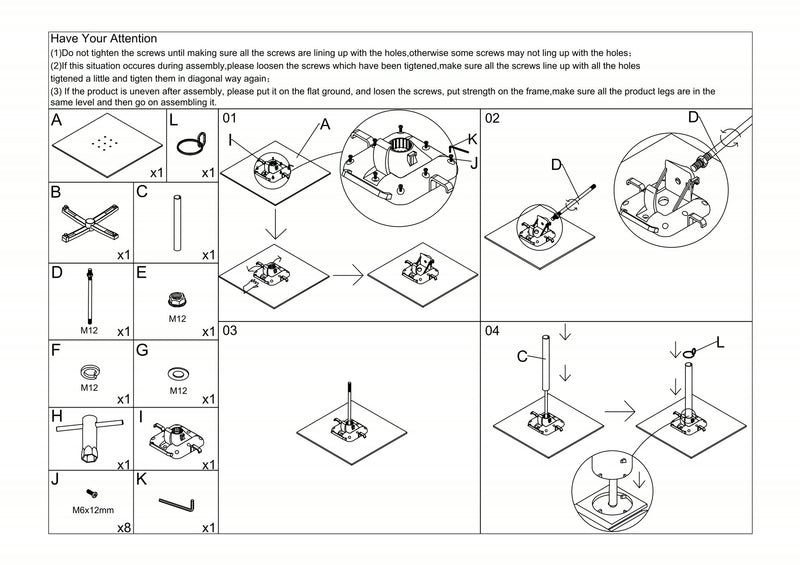 Have Your Attention
(1)Do not tighten the screws until making sure all the screws are lining up with the holes,otherwise some screws may not ling up with the holes;
(2)If this situation occures during assembly,please loosen the screws which have been tigtened,make sure all the screws line up with all the holes tigtened a little and tigten them in diagonal way again;
(3) If the product is uneven after assembly, please put it on the flat ground, and losen the screws, put strength on the frame,make sure all the product legs are in the same level and then go on assembling it.

A
x1
L
x1
B
x1
C
x1
D
M12
x1
E
M12
x1
F
M12
x1
G
M12
x1
H
x1
I
x1
J
M6x12mm
x8
K
x1

01
I
A
K
J

02
D
D

03

04
C
L